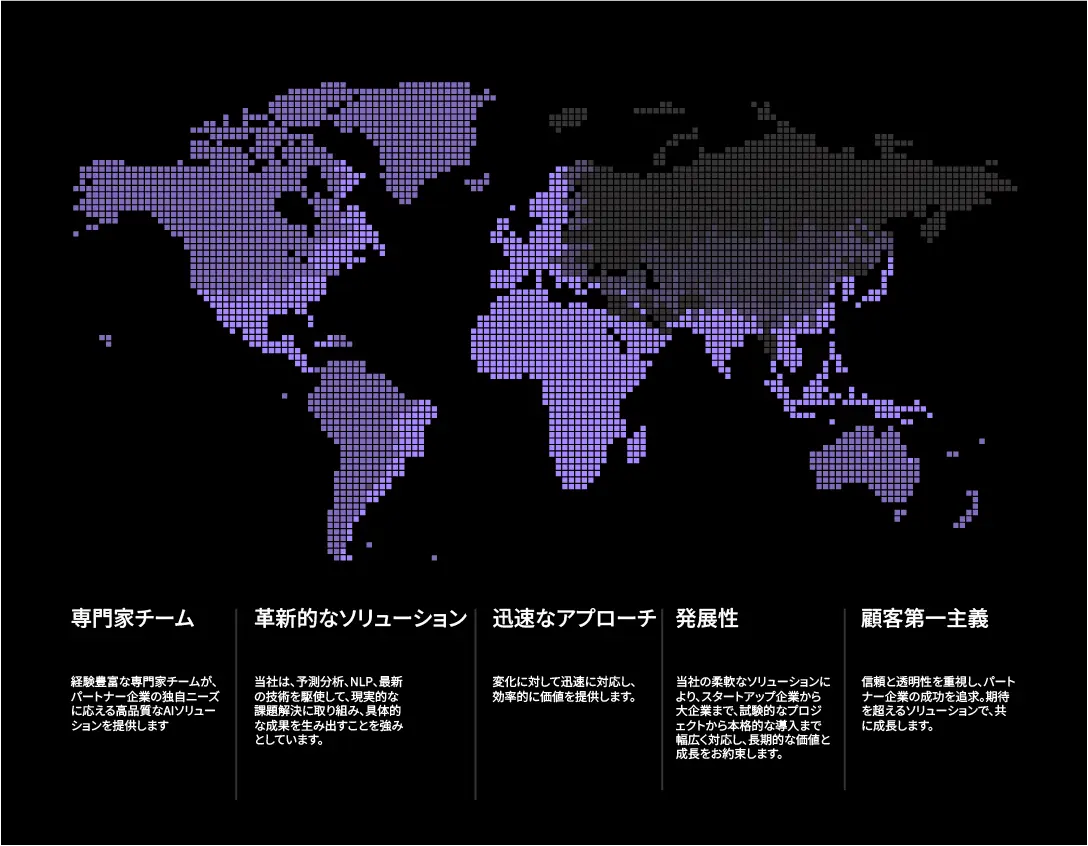 専門家チーム

経験豊富な専門家チームが、パートナー企業の独自ニーズに応える高品質なAIソリューションを提供します

革新的なソリューション

当社は、予測分析、NLP、最新の技術を駆使して、現実的な課題解決に取り組み、具体的な成果を生み出すことを強みとしています。

迅速なアプローチ

変化に対して迅速に対応し、効率的に価値を提供します。

発展性

当社の柔軟なソリューションにより、スタートアップ企業から大企業まで、試験的なプロジェクトから本格的な導入まで幅広く対応し、長期的な価値と成長をお約束します。

顧客第一主義

信頼と透明性を重視し、パートナー企業の成功を追求。期待を超えるソリューションで、共に成長します。