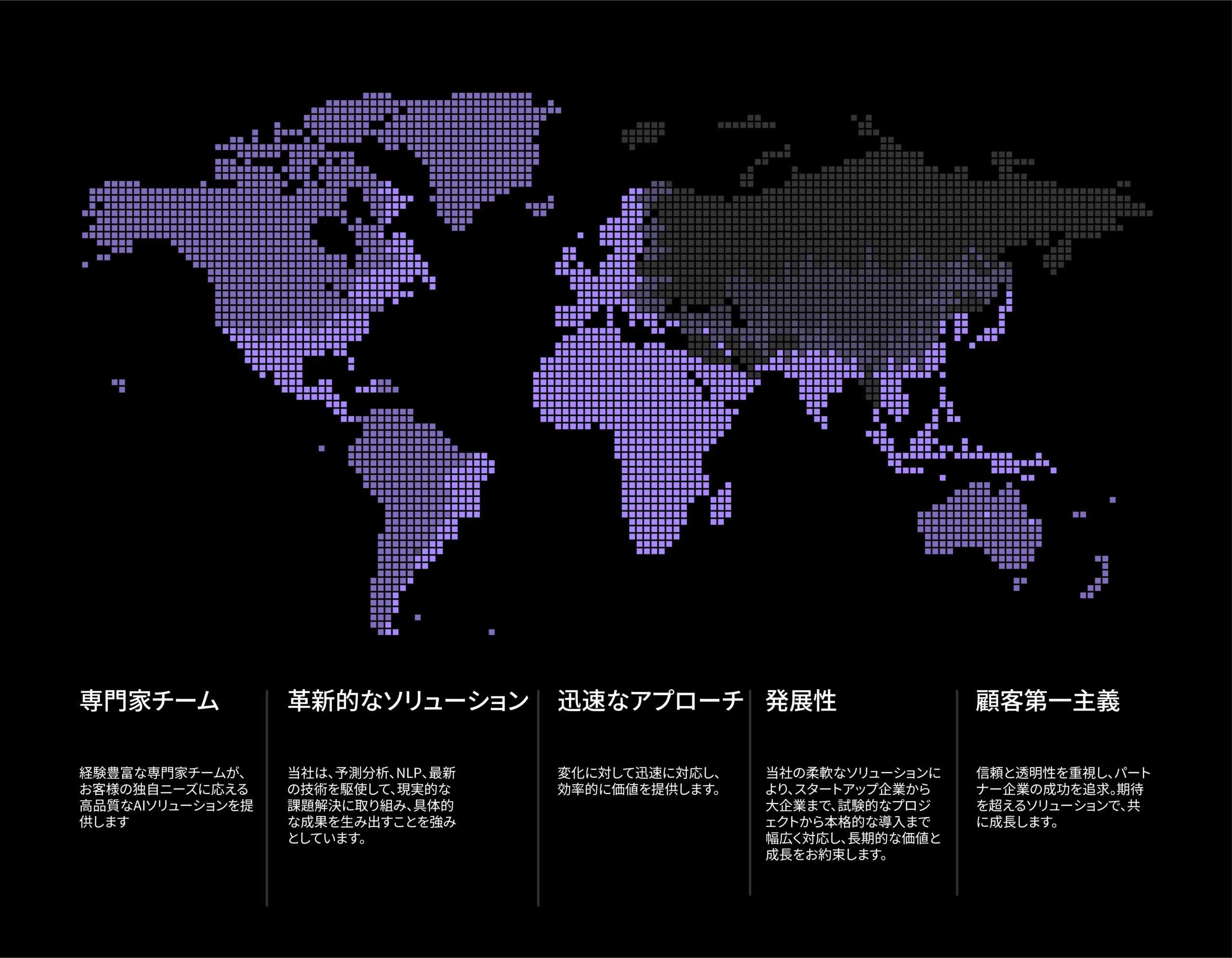 専門家チーム

経験豊富な専門家チームが、お客様の独自ニーズに応える高品質なAIソリューションを提供します

革新的なソリューション

当社は、予測分析、NLP、最新の技術を駆使して、現実的な課題解決に取り組み、具体的な成果を生み出すことを強みとしています。

迅速なアプローチ

変化に対して迅速に対応し、効率的に価値を提供します。

発展性

当社の柔軟なソリューションにより、スタートアップ企業から大企業まで、試験的なプロジェクトから本格的な導入まで幅広く対応し、長期的な価値と成長をお約束します。

顧客第一主義

信頼と透明性を重視し、パートナー企業の成功を追求。期待を超えるソリューションで、共に成長します。